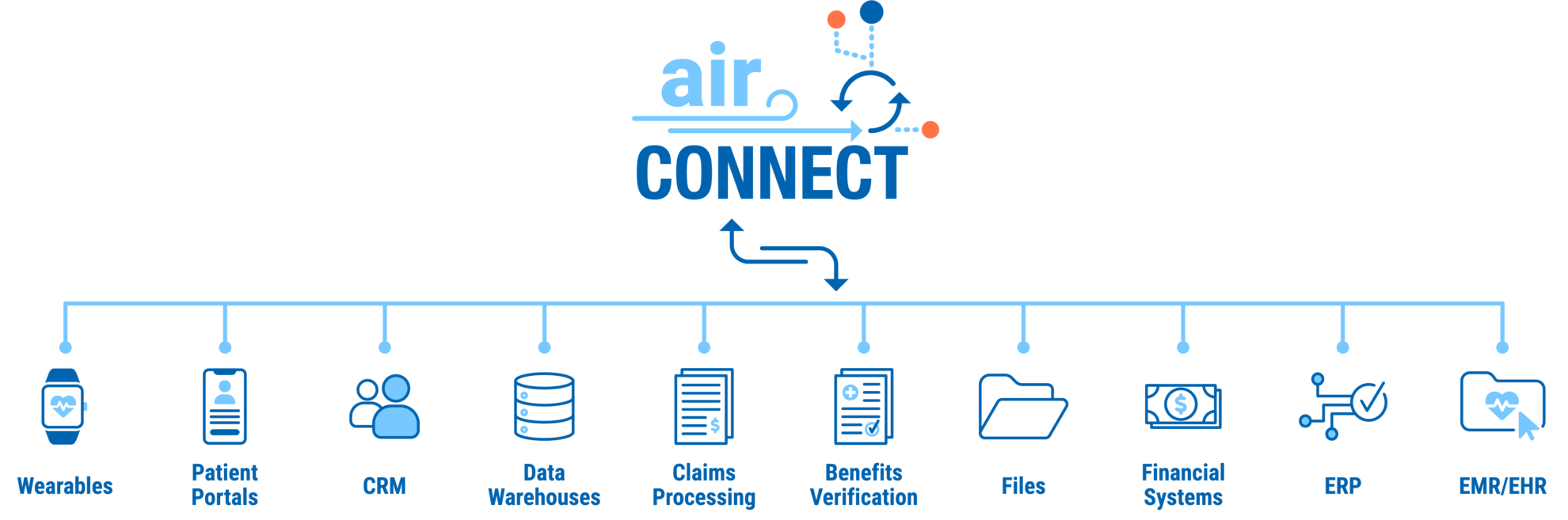 air
CONNECT

Wearables

Patient Portals

CRM

Data Warehouses

Claims Processing

Benefits Verification

Files

Financial Systems

ERP

EMR/EHR